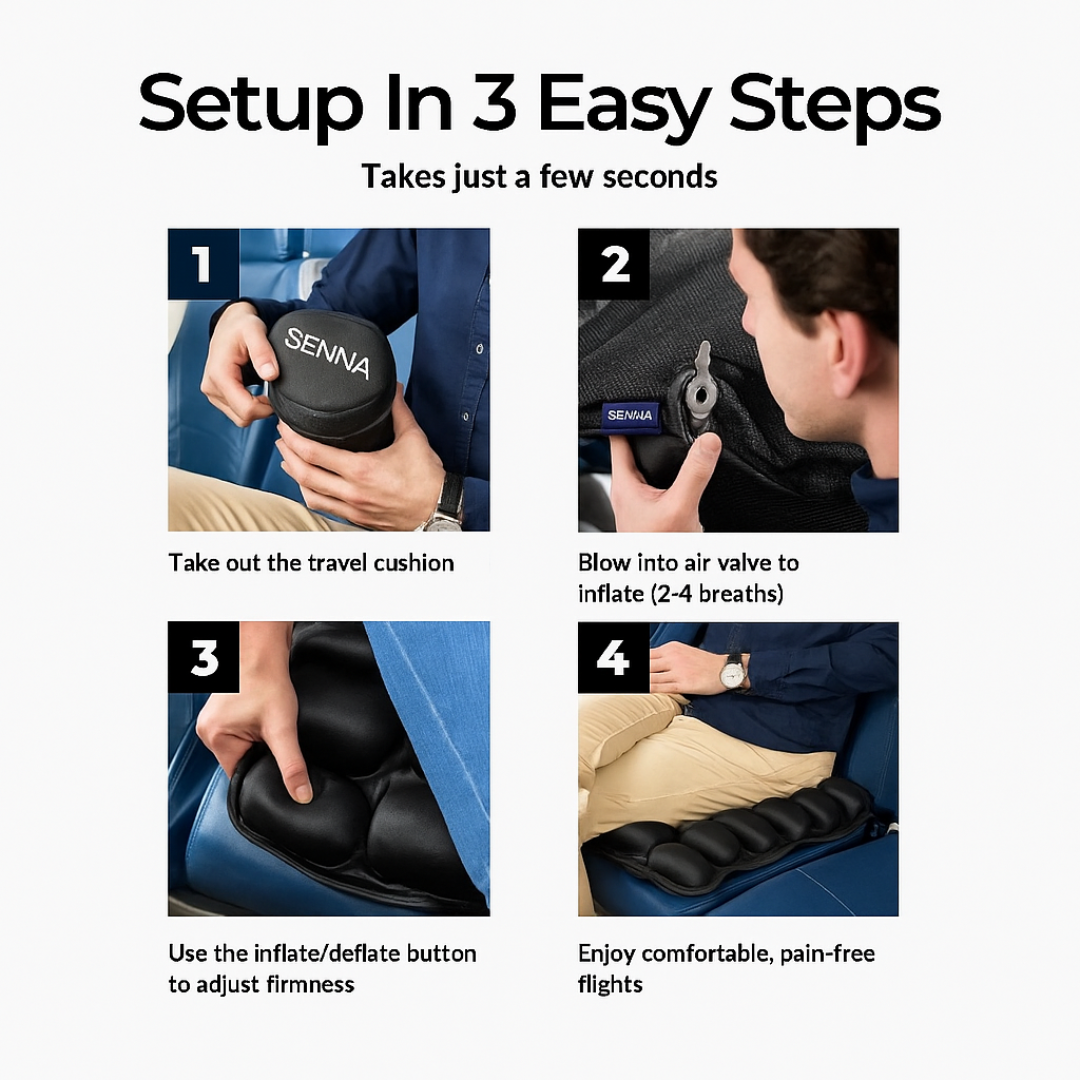 Setup In 3 Easy Steps

Takes just a few seconds

1

SENNA

Take out the travel cushion

2

SENNA

Blow into air valve to inflate (2-4 breaths)

3

Use the inflate/deflate button to adjust firmness

4

Enjoy comfortable, pain-free flights